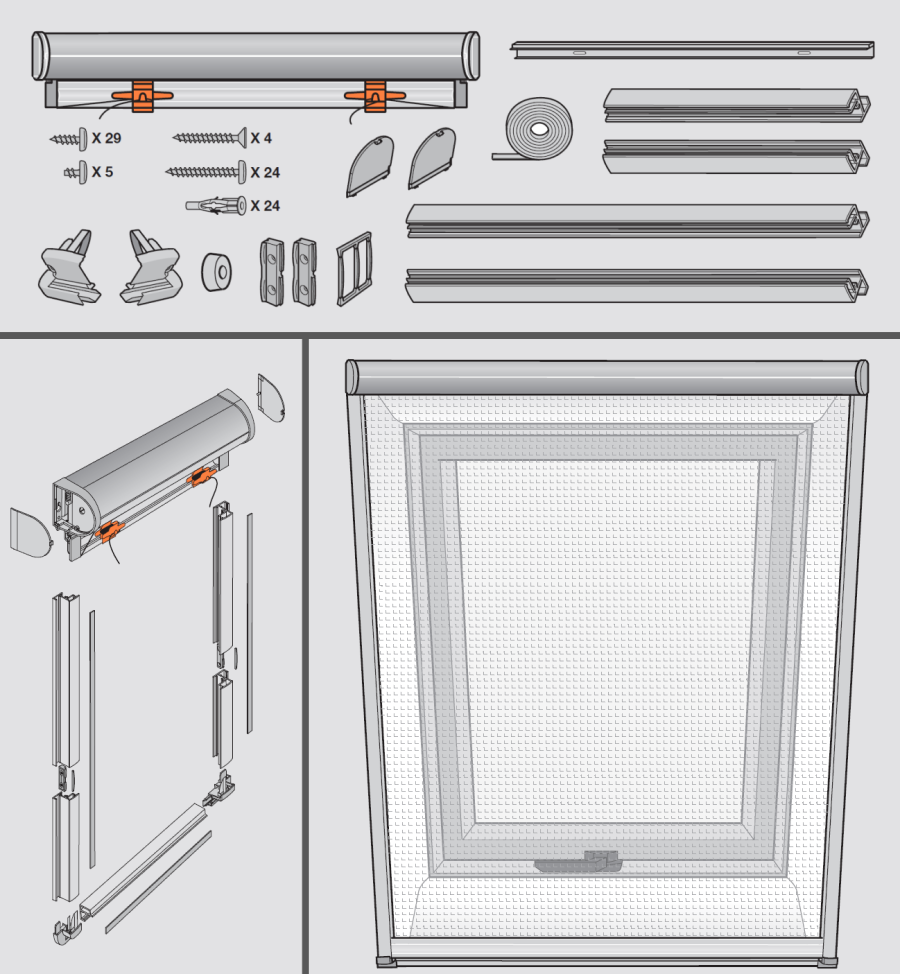 X 29
X 4
X 5
X 24
X 24